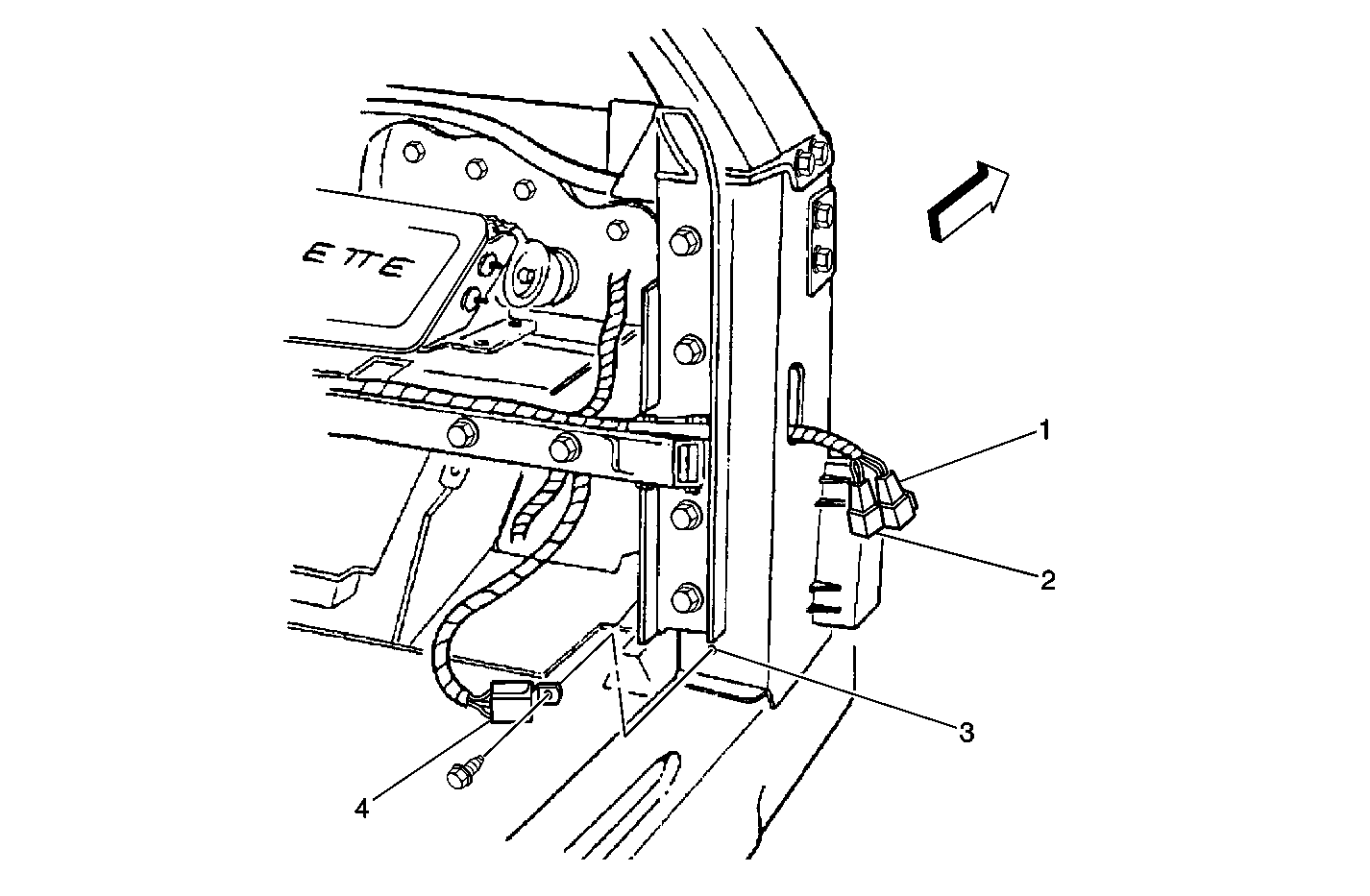 ETTE

1

2

3

4