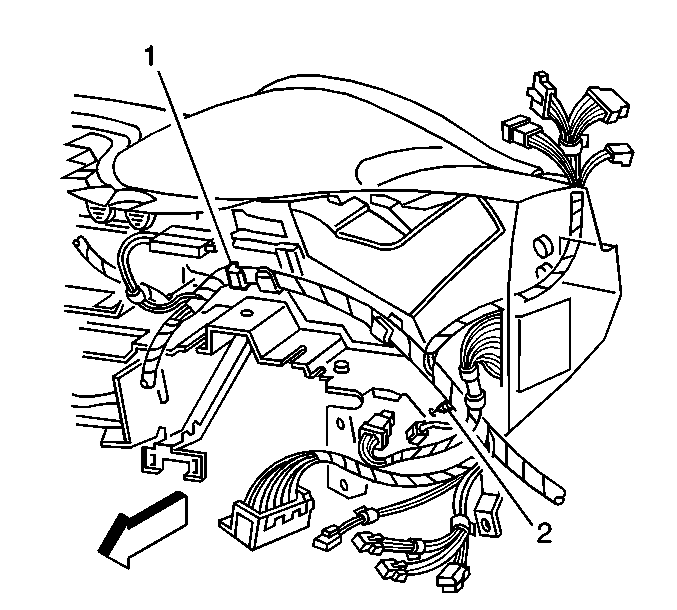 1
2