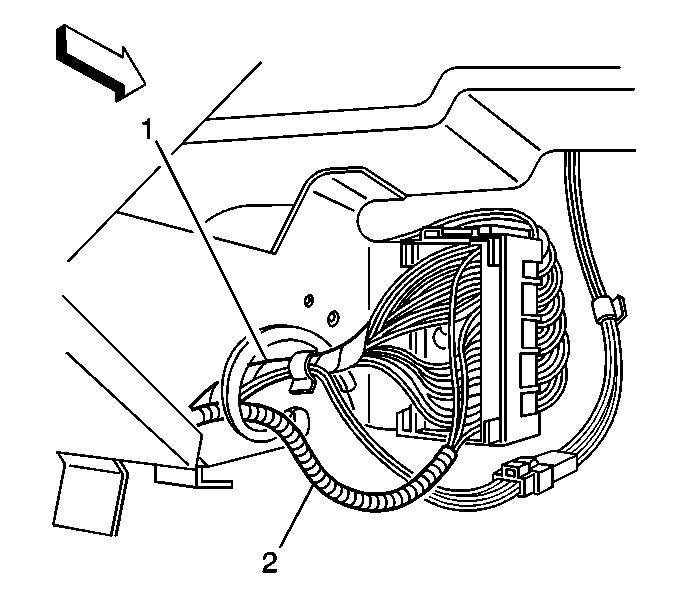 1

2