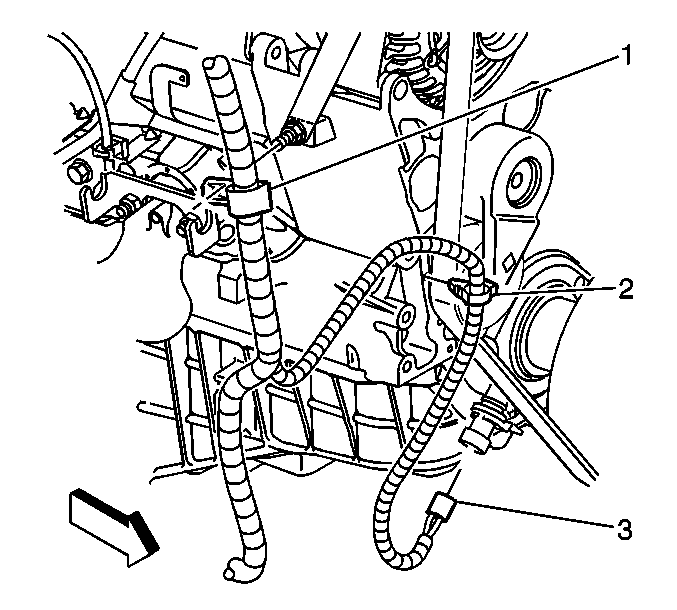 1
2
3