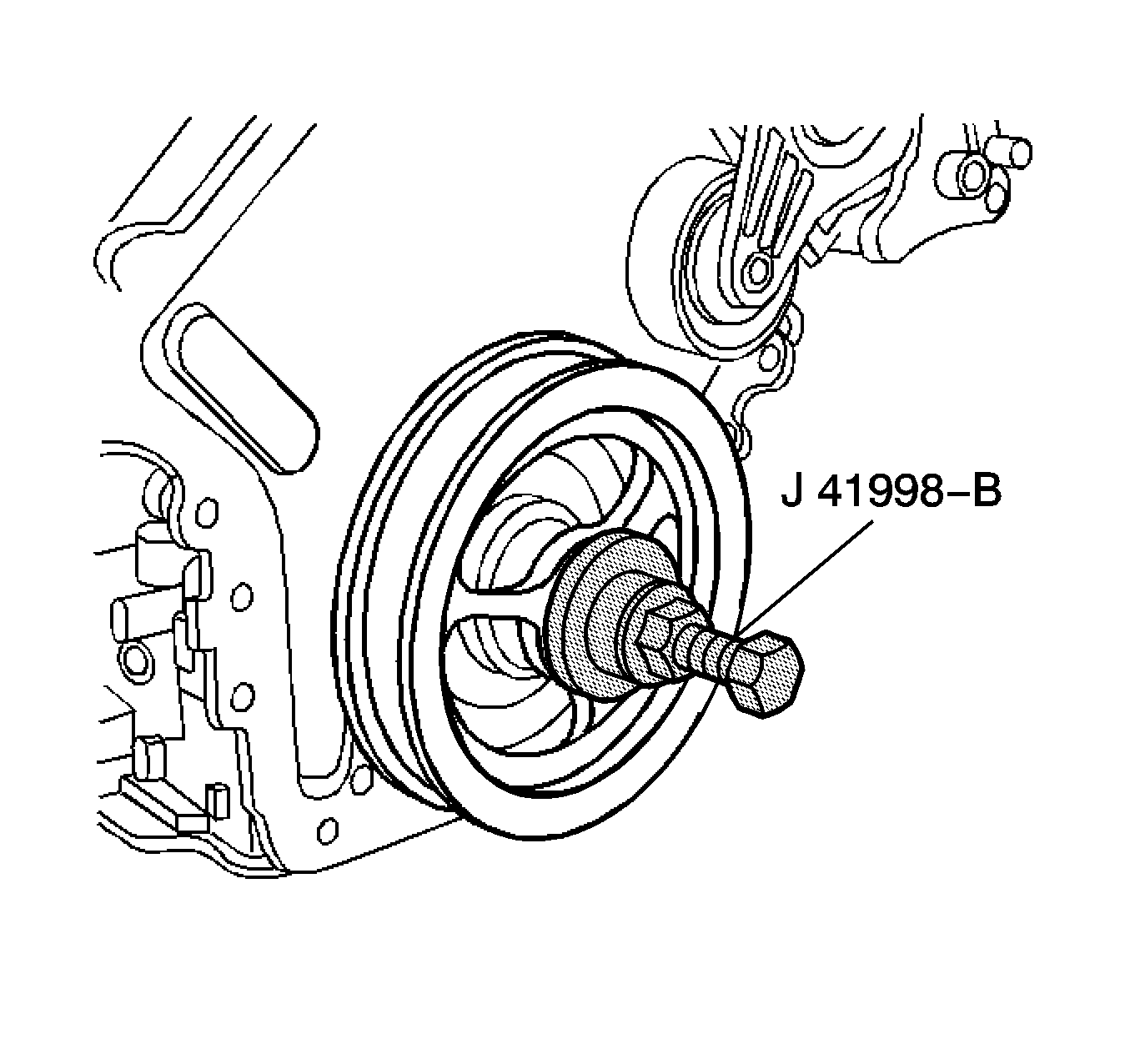 J 41998–B