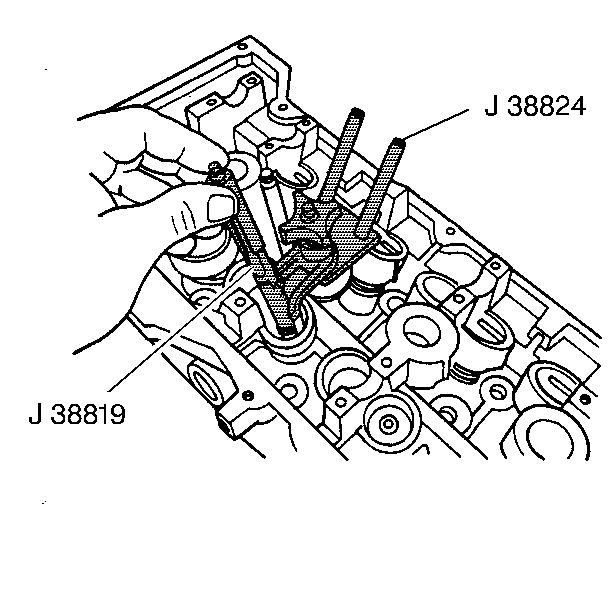 J 38824

J 38819