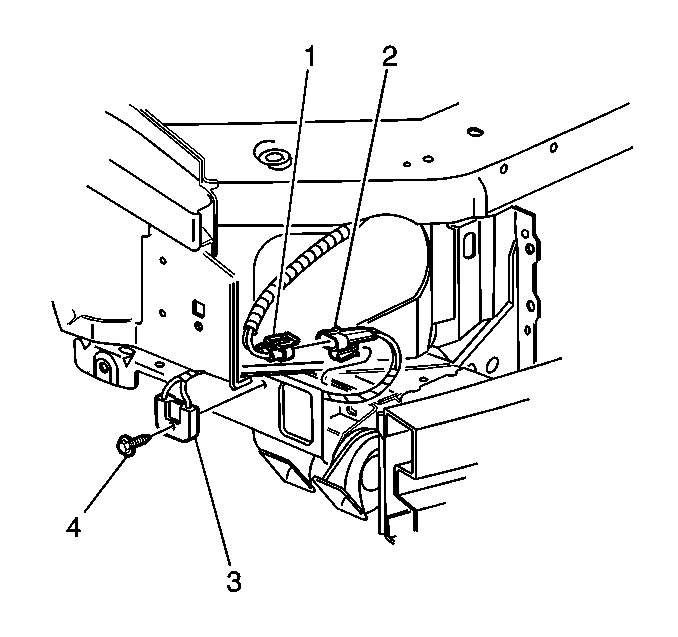 1
2
4
3