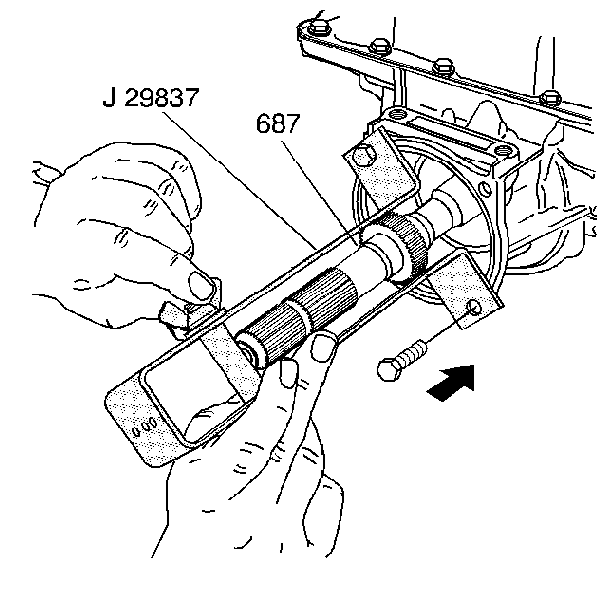 J 29837
687