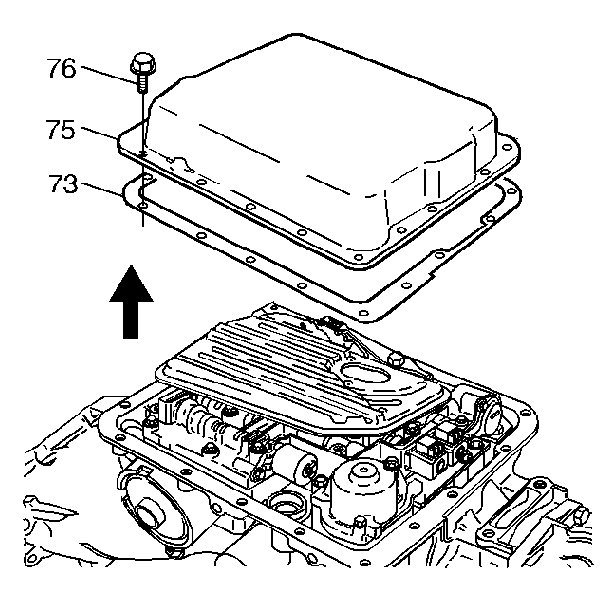 76
75
73