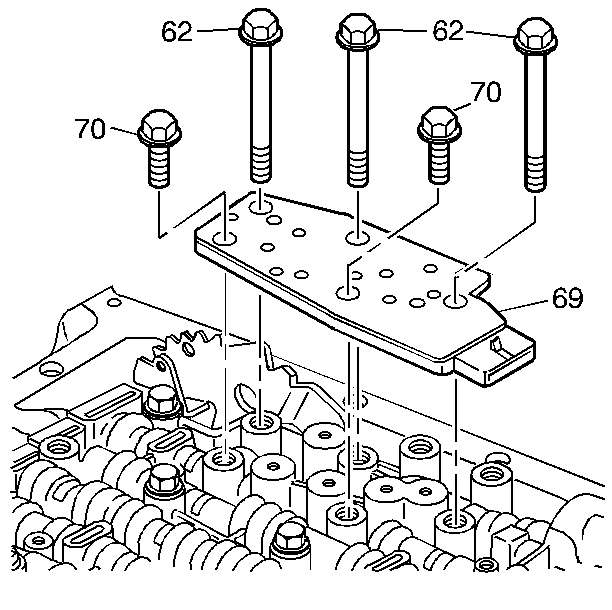 62
62
70
70
69