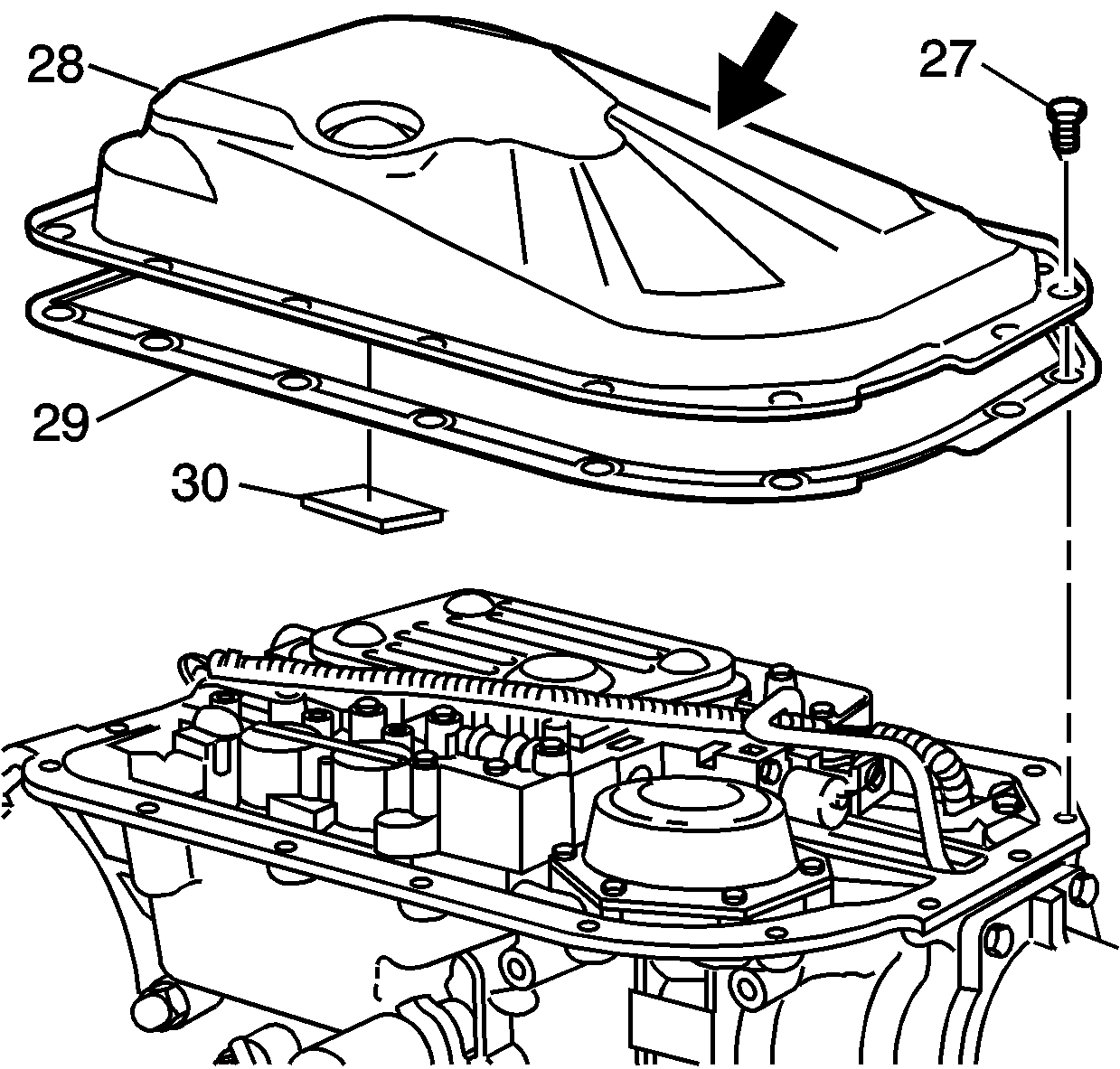 28
27
29
30