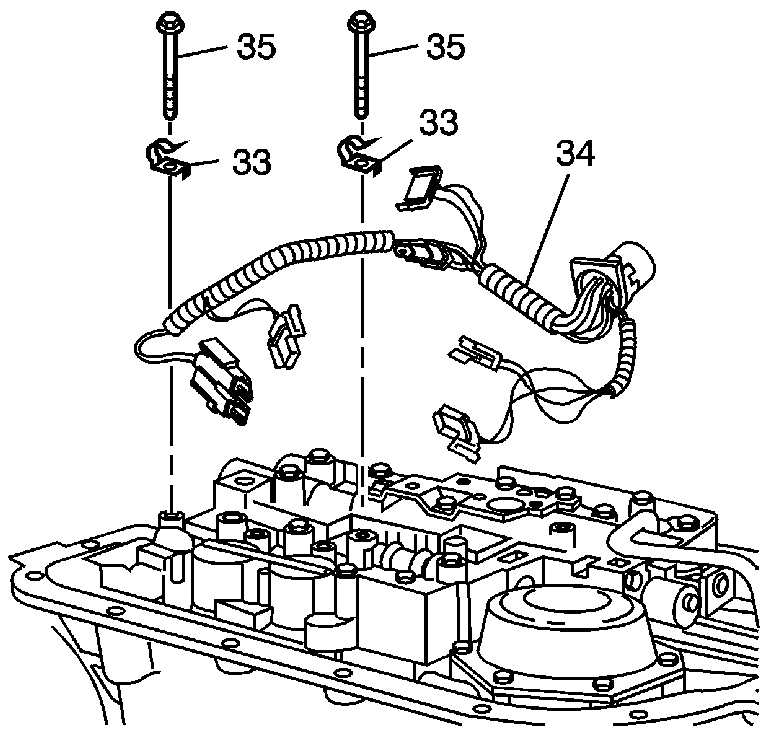 35
35
33
33
34