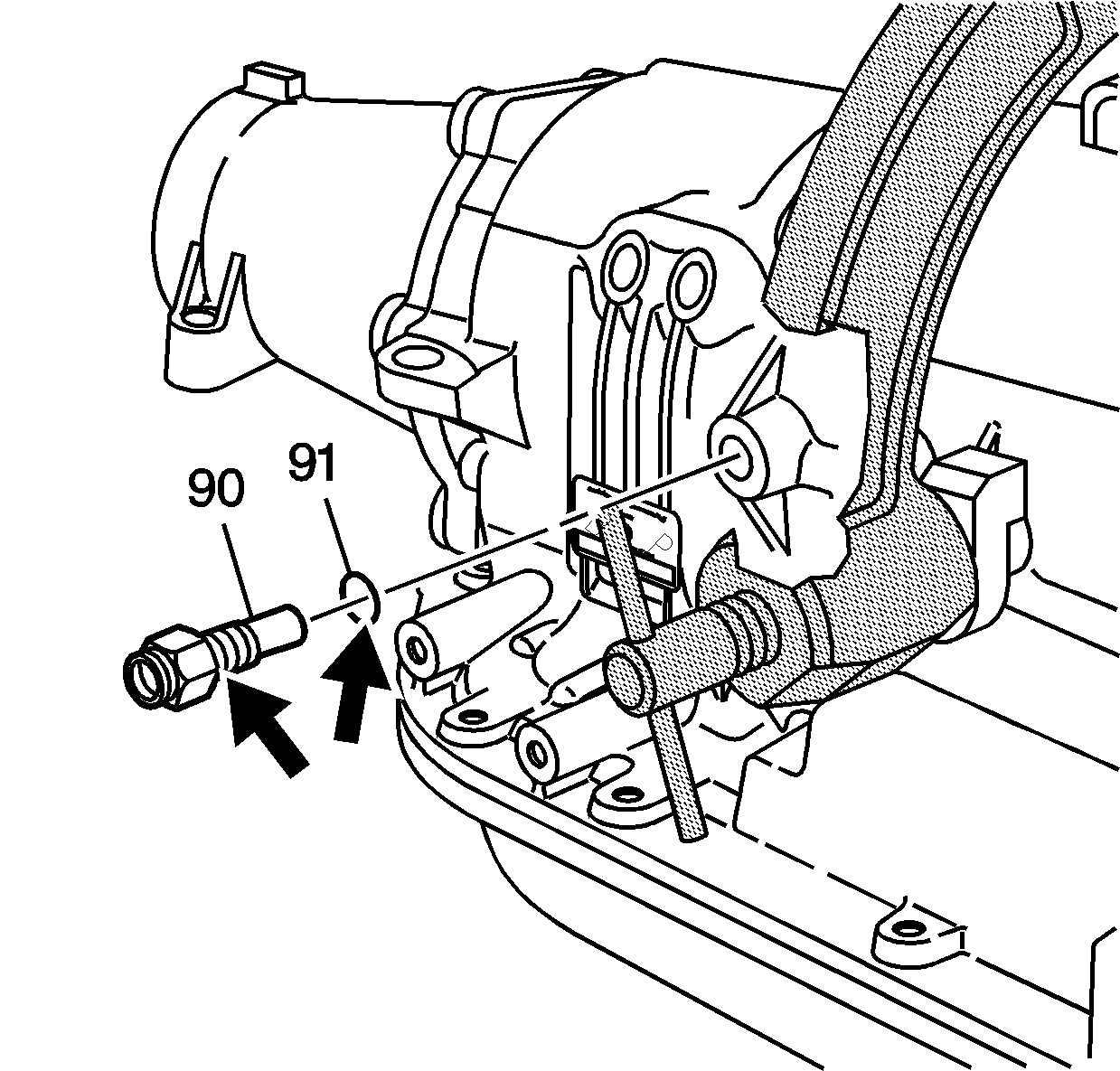 90
91