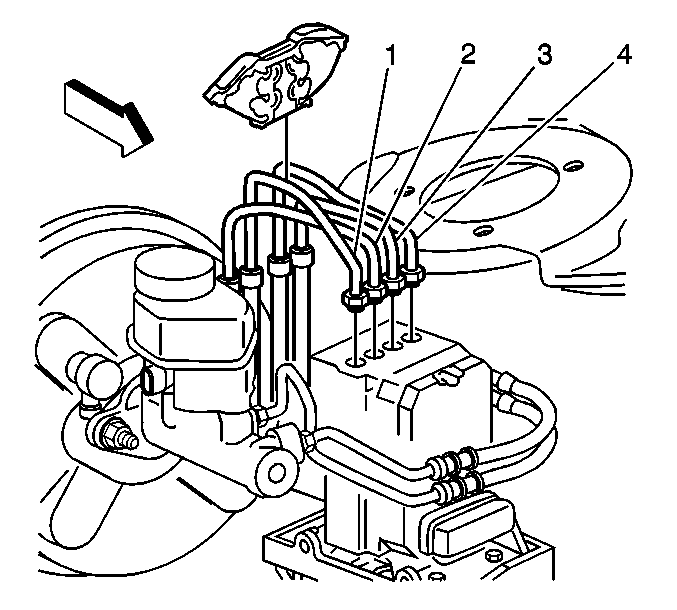 1 2 3 4