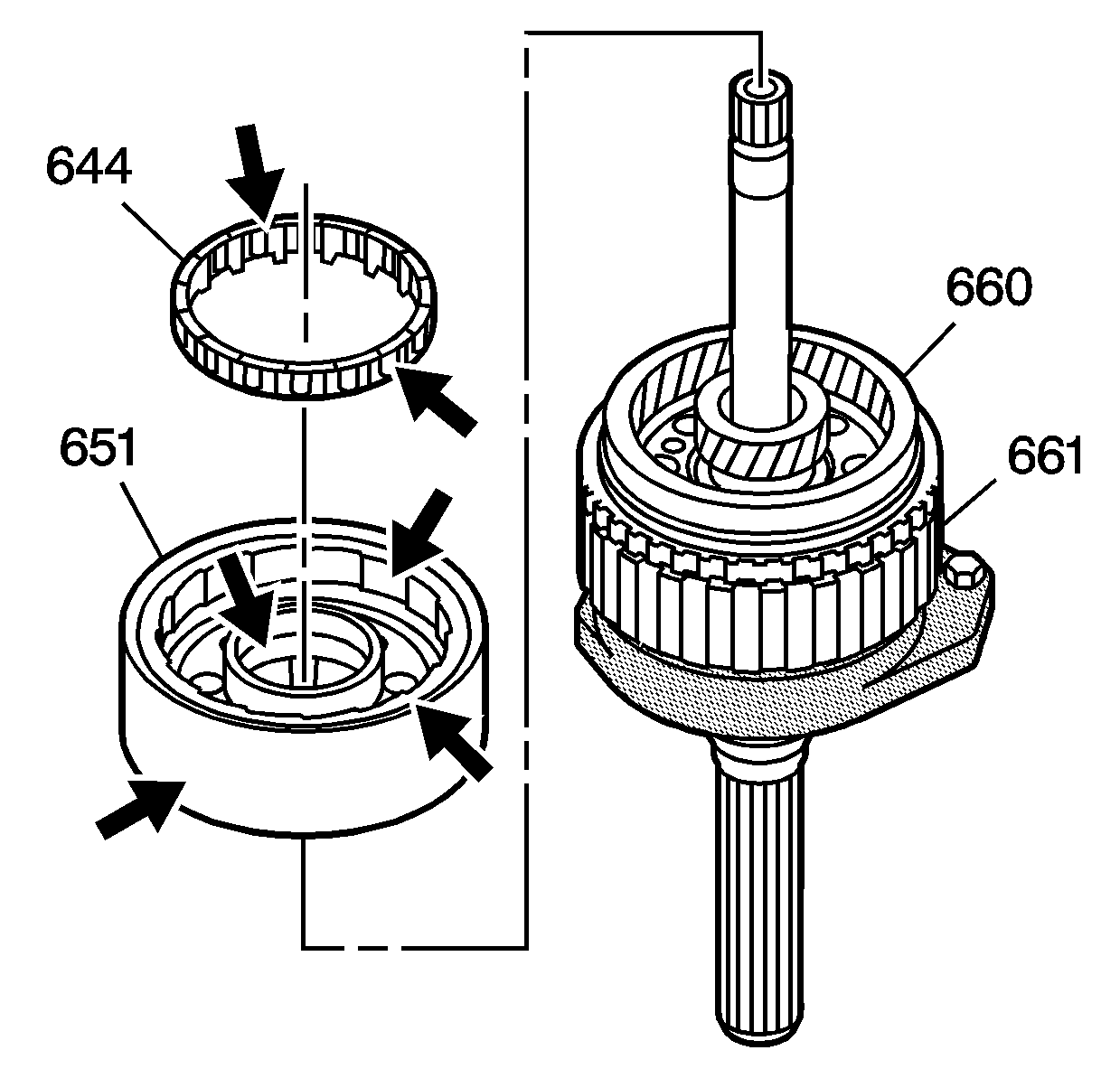 644
651
660
661