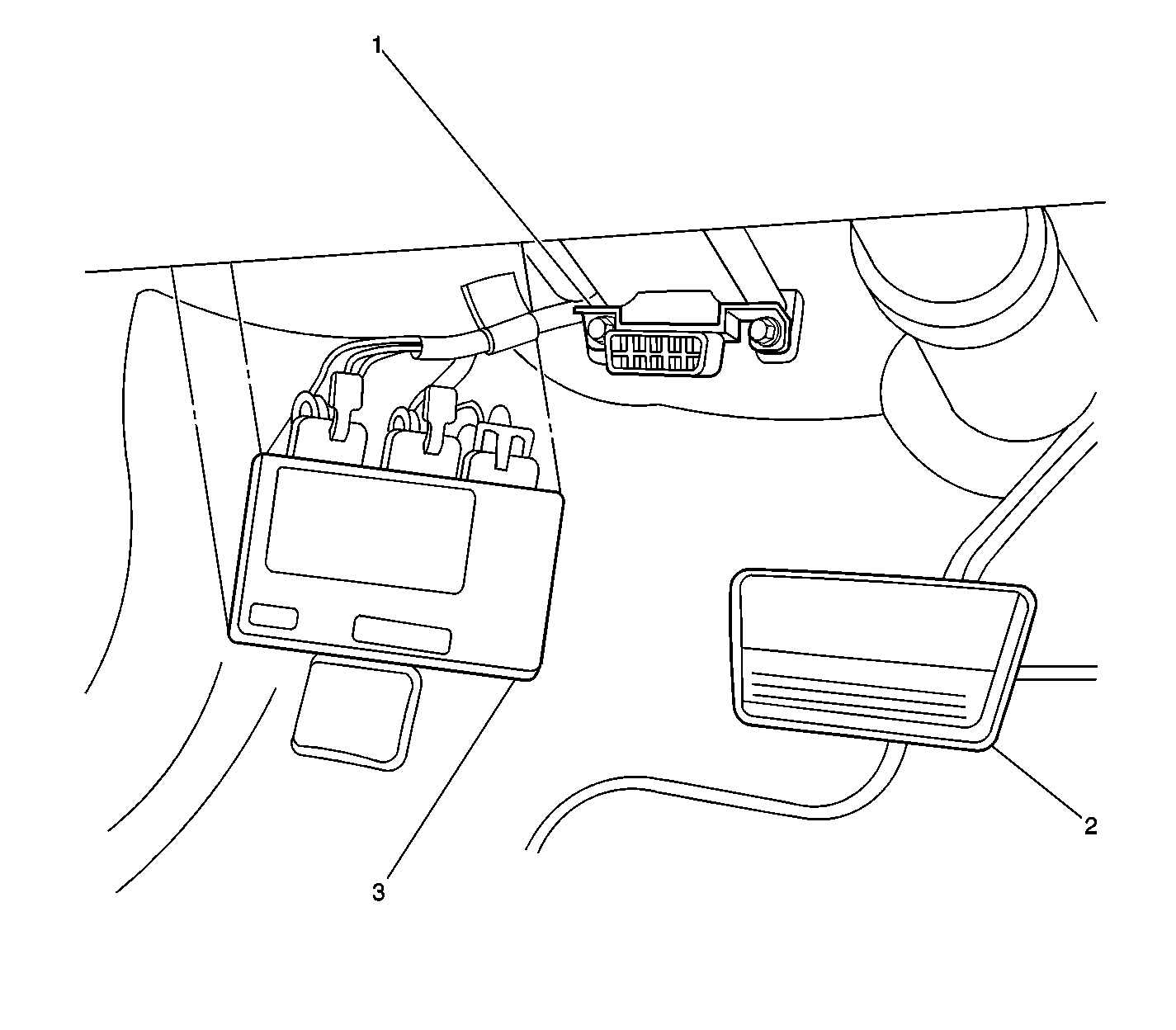 1

2

3