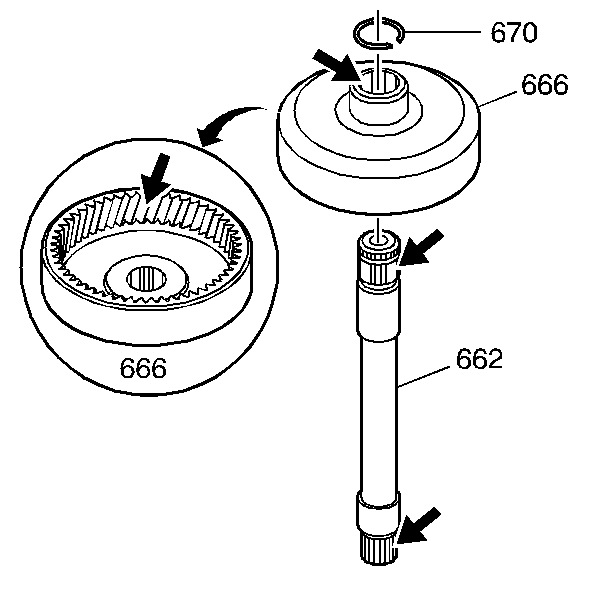 670
666
666
662