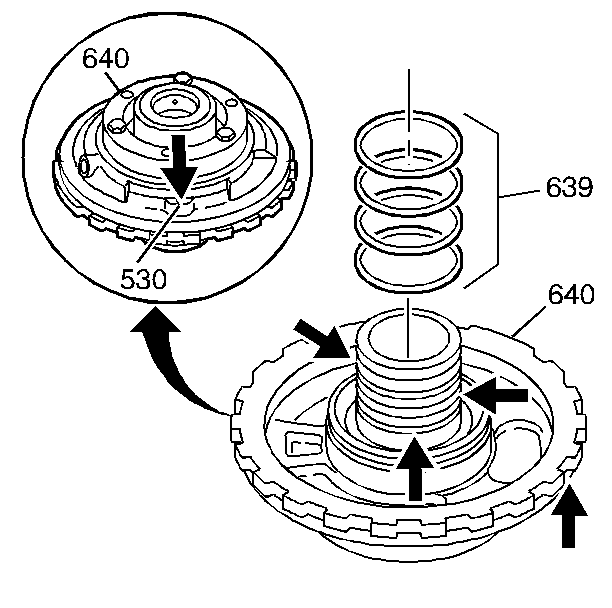 640
530
639
640