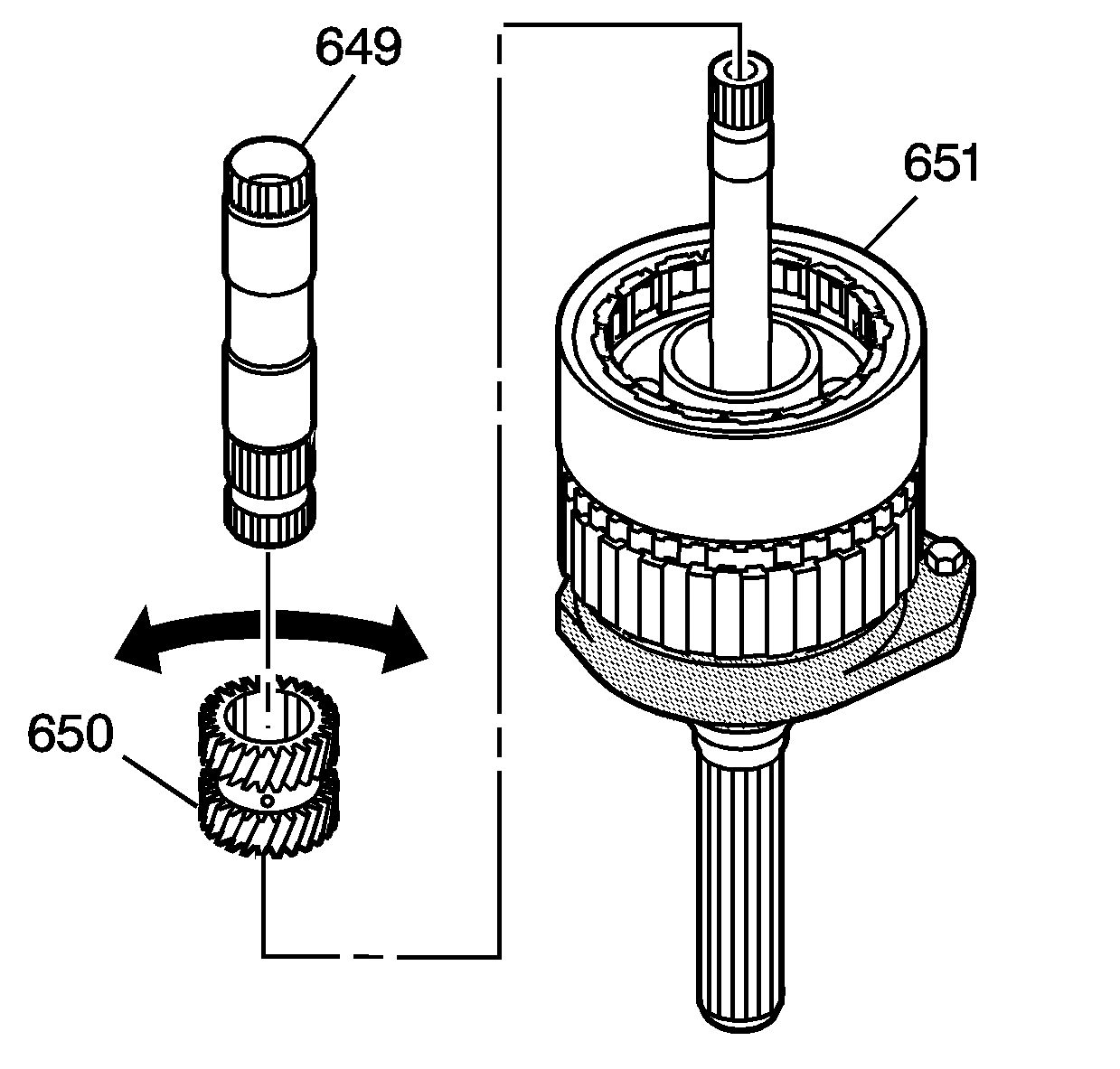 649

651

650