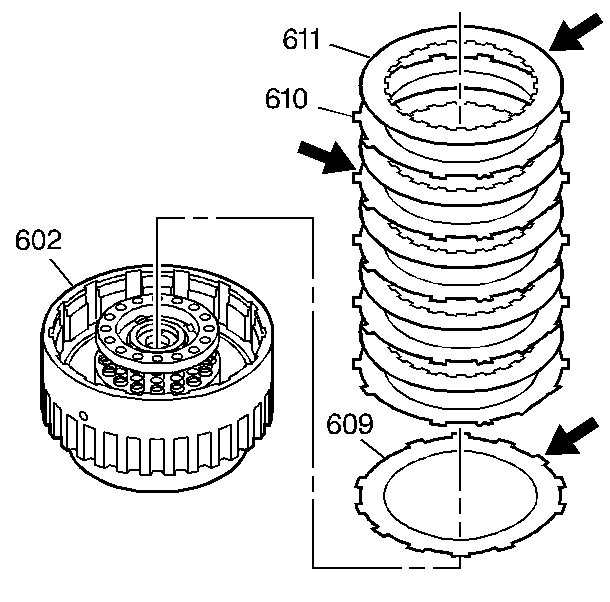 611
610
602
609