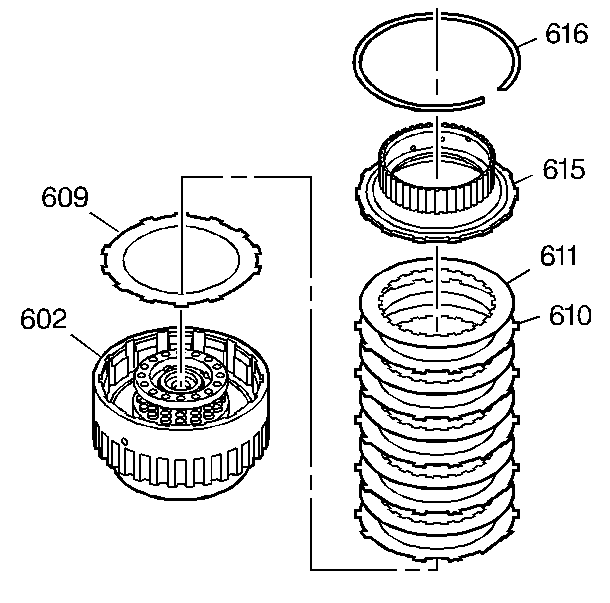 616
615
609
611
602
610