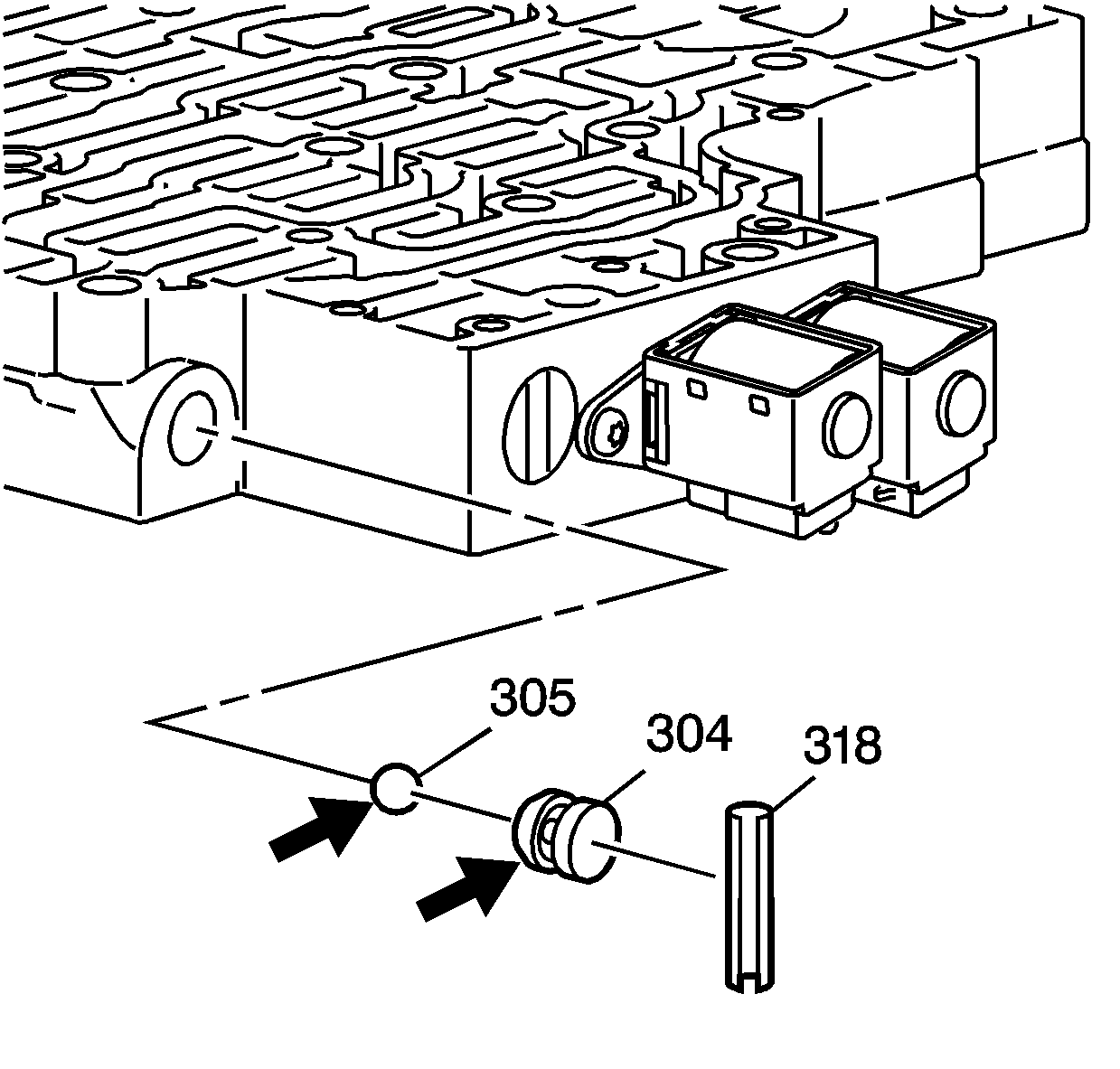 305
304
318