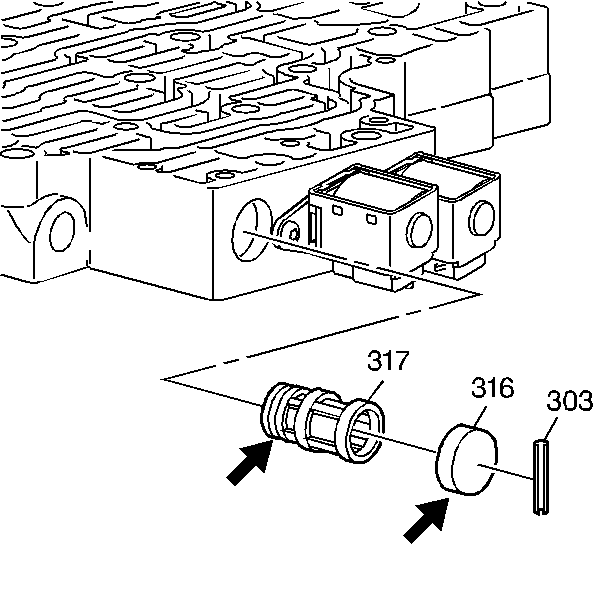 317
316
303