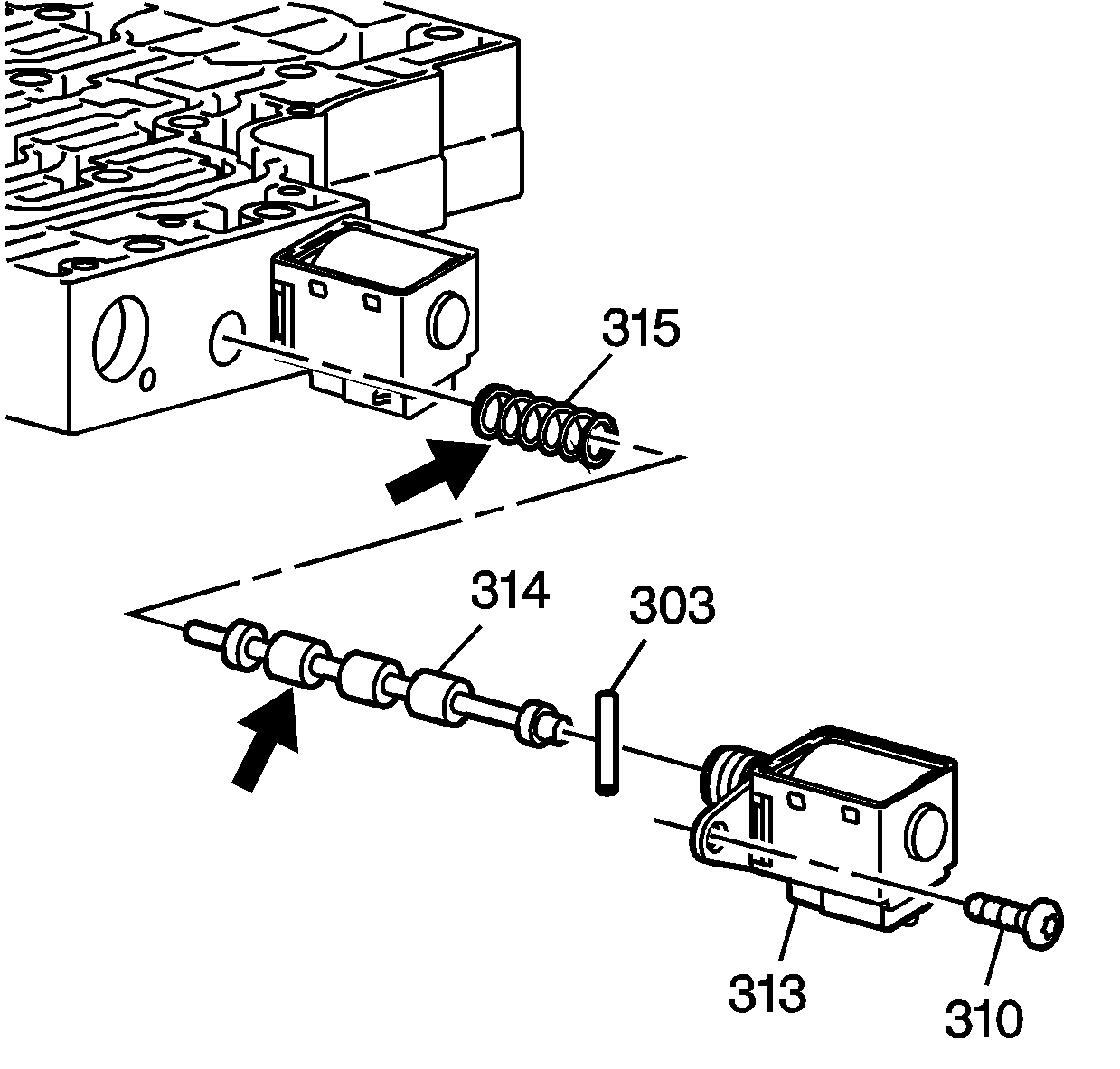 315

314

303

313

310