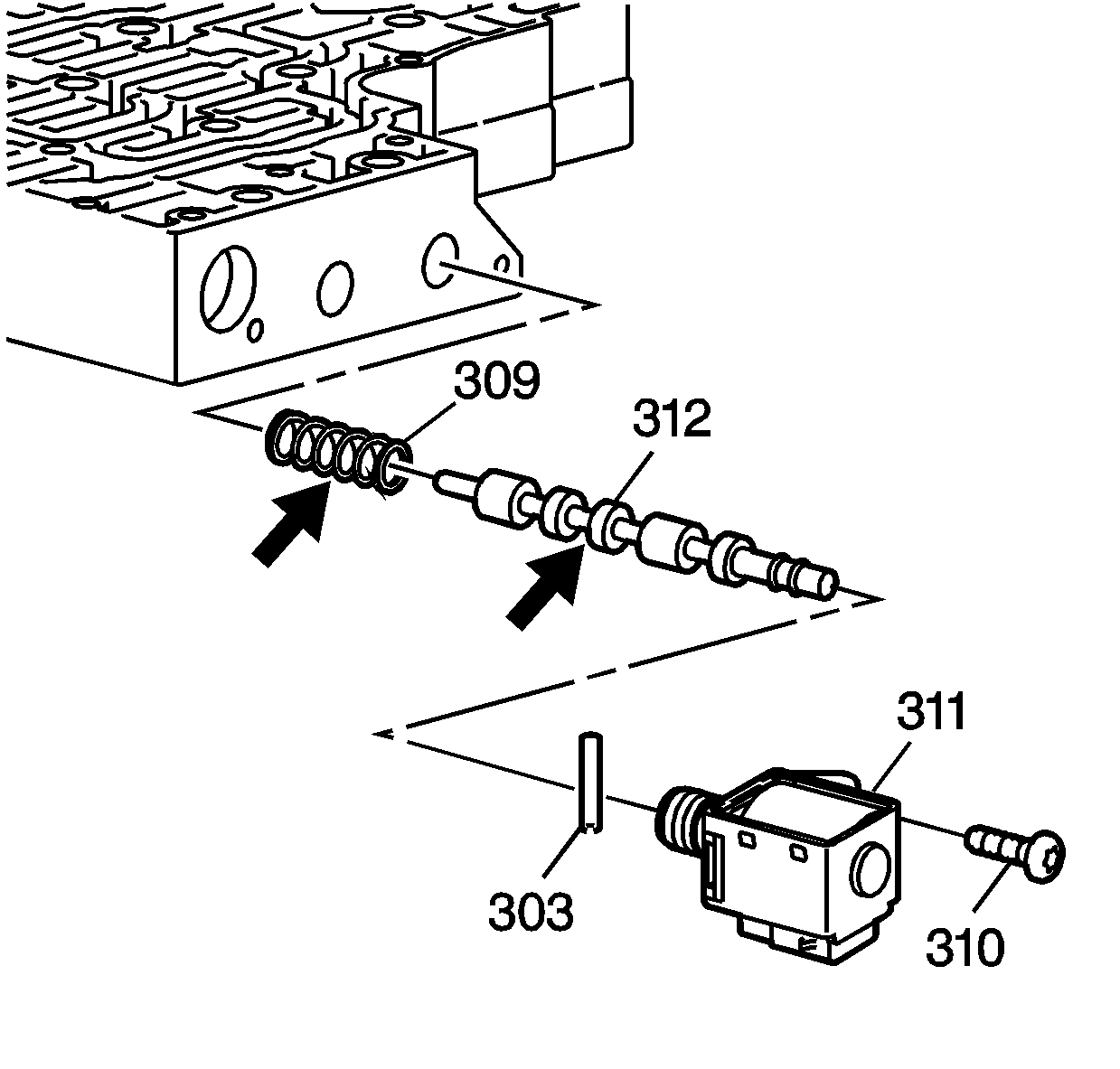 309
312
311
303
310