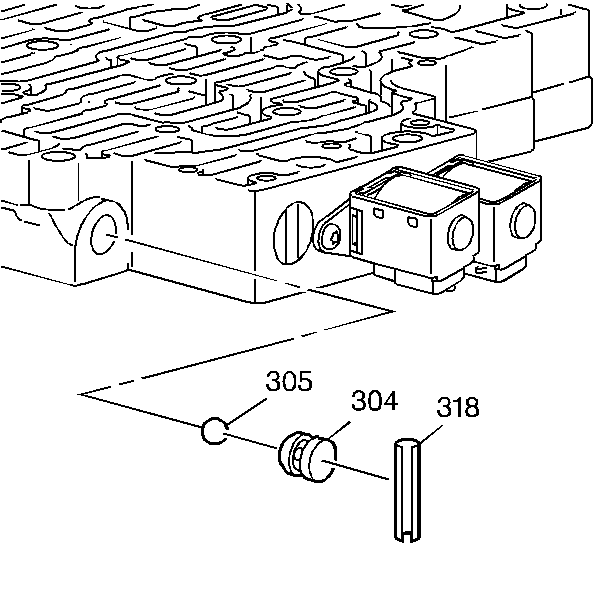 305
304
318