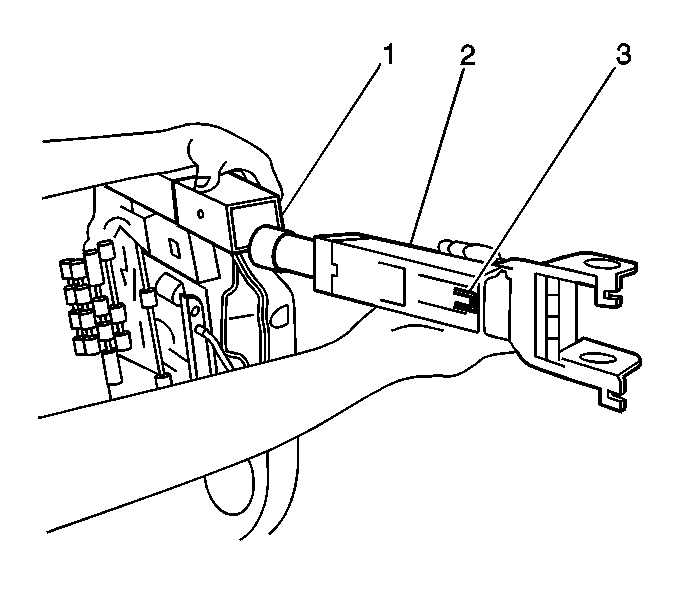 1
2
3