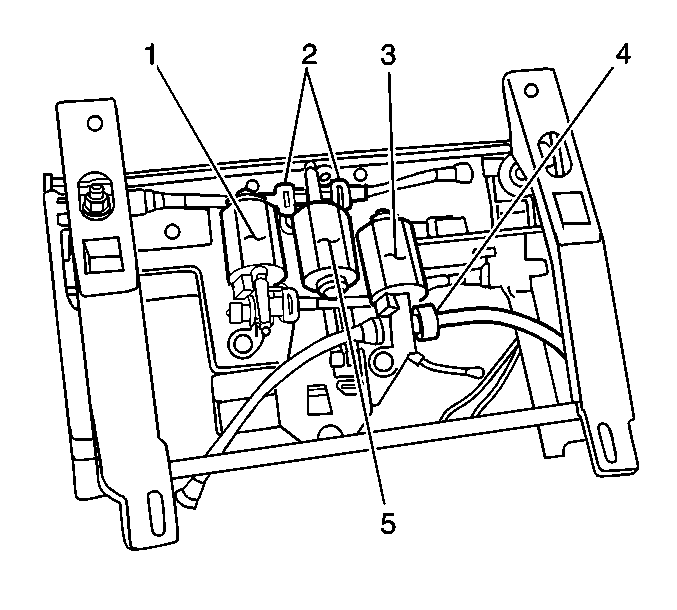 1
2
3
4
5