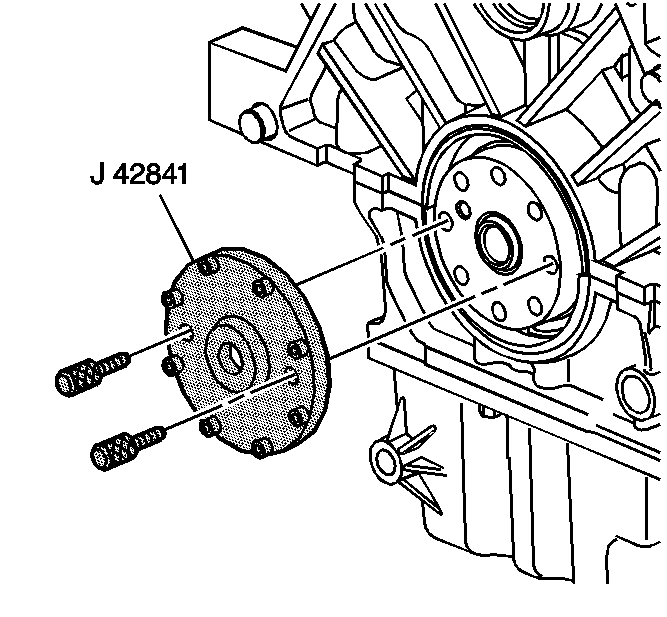 J 42841