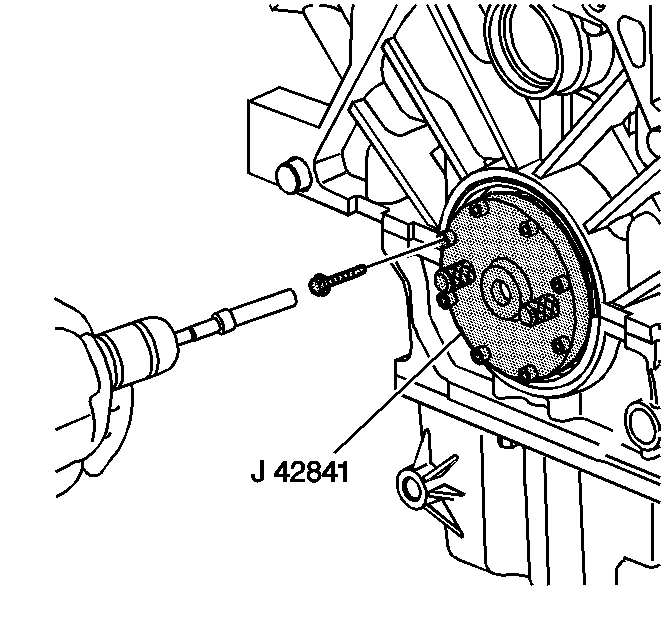 J 42841