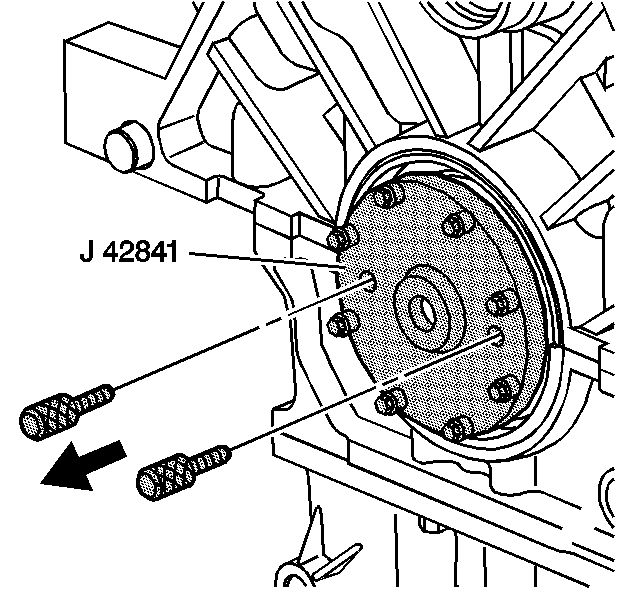 J 42841