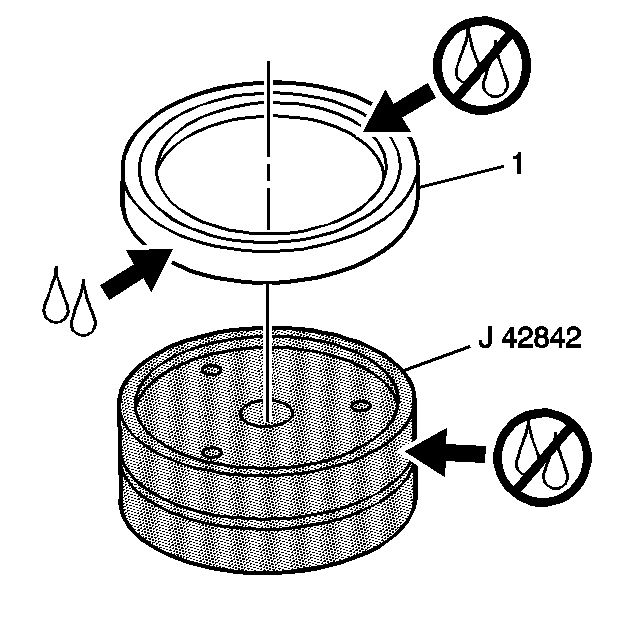 1

J 42842