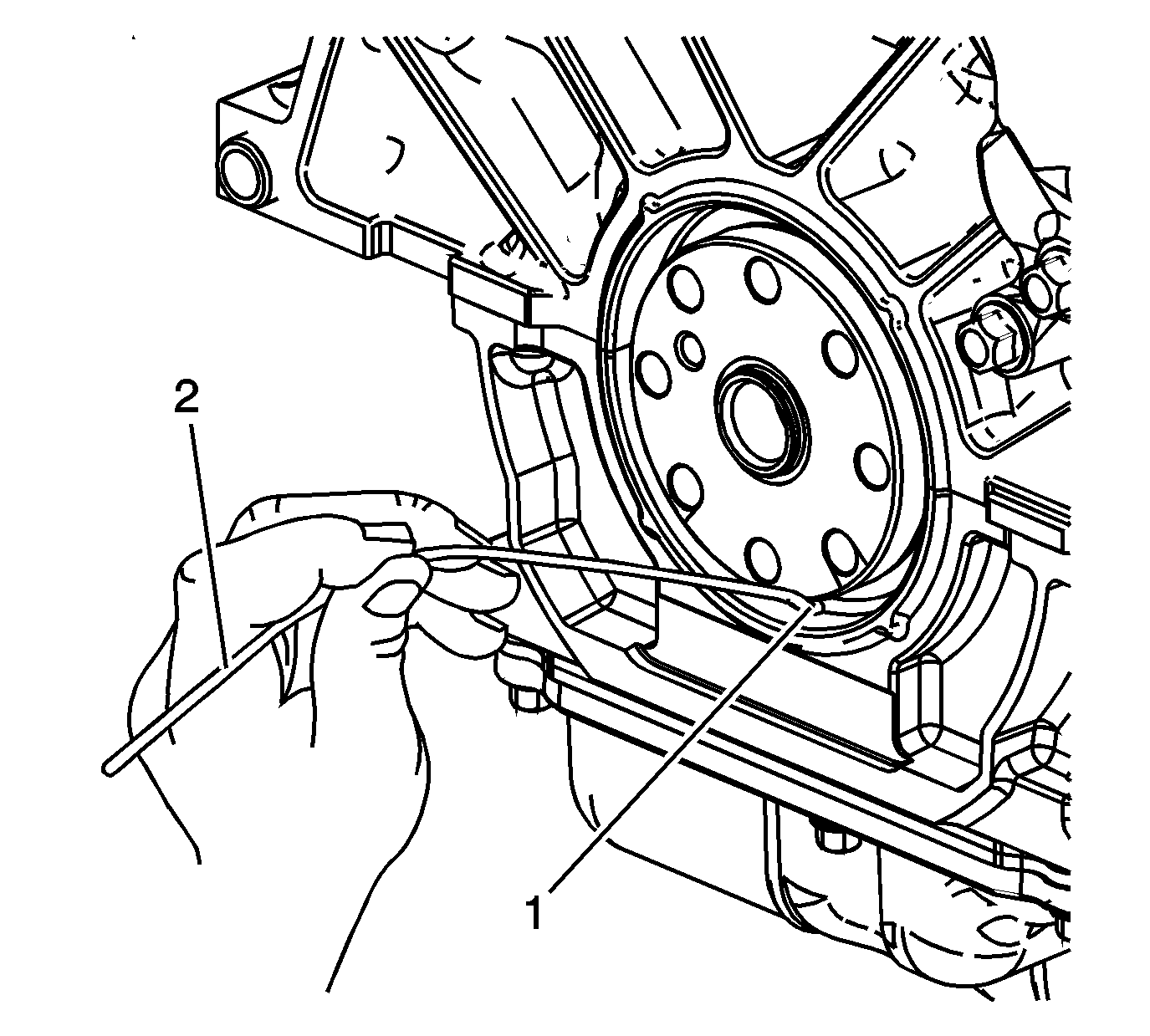 2

1