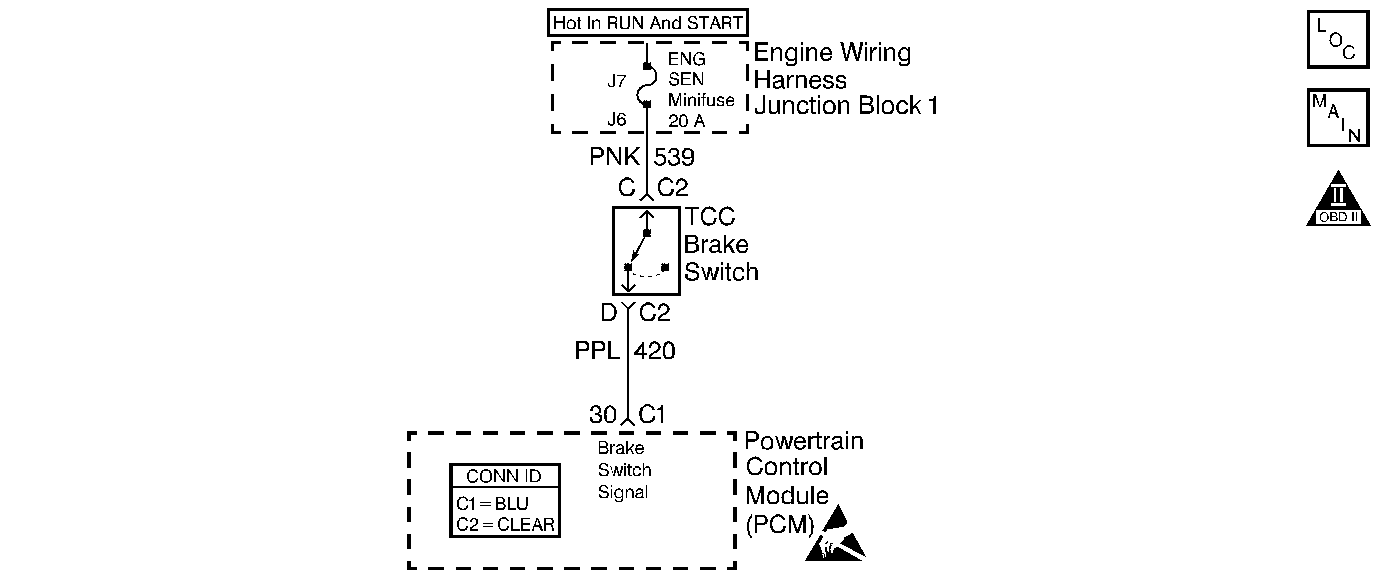 Hot In RUN And START

J7
J6
ENG SEN Minifuse 20 A

Engine Wiring Harness Junction Block 1

PNK 539

C C2

TCC Brake Switch

D C2

PPL 420

30 C1

Brake Switch Signal

CONN ID
C1 = BLU
C2 = CLEAR

Powertrain Control Module (PCM)

LOC

MAIN

II
OBD II