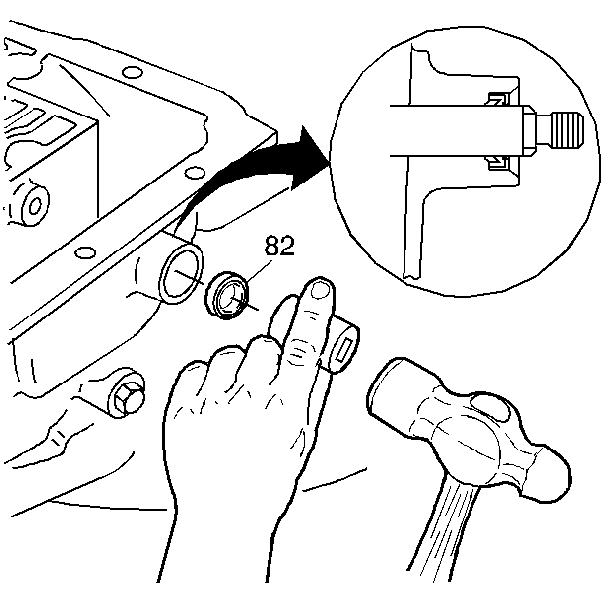 82