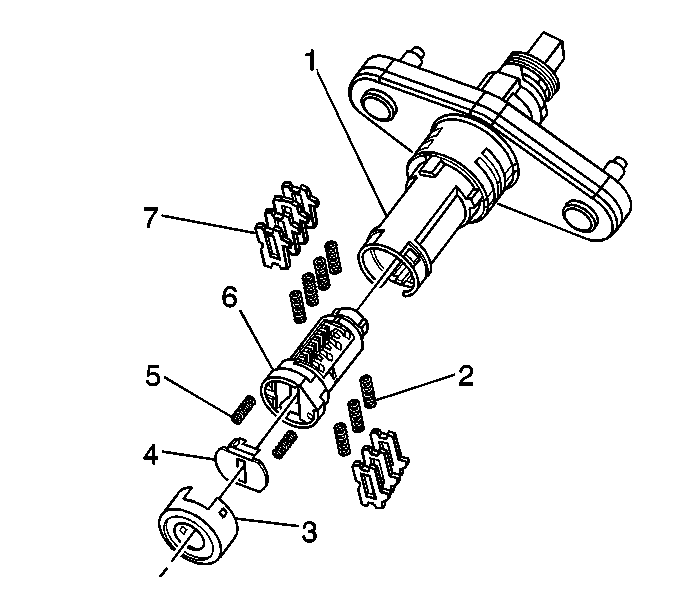 1
7
6
5
2
4
3