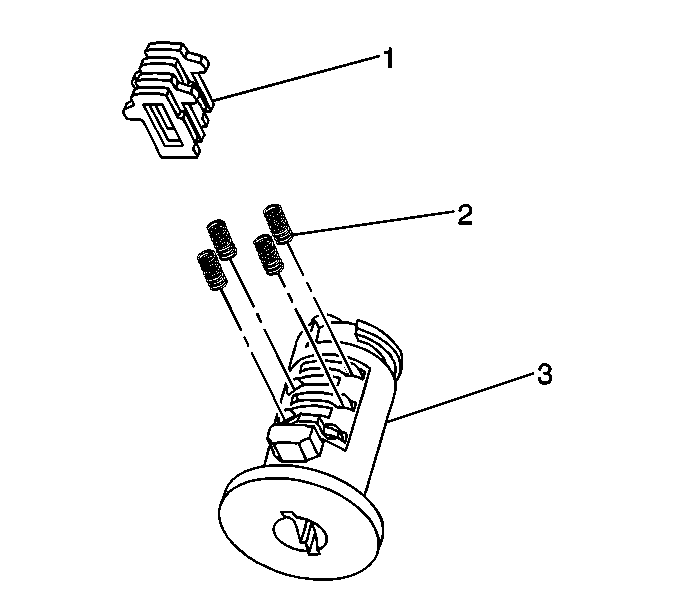 1

2

3