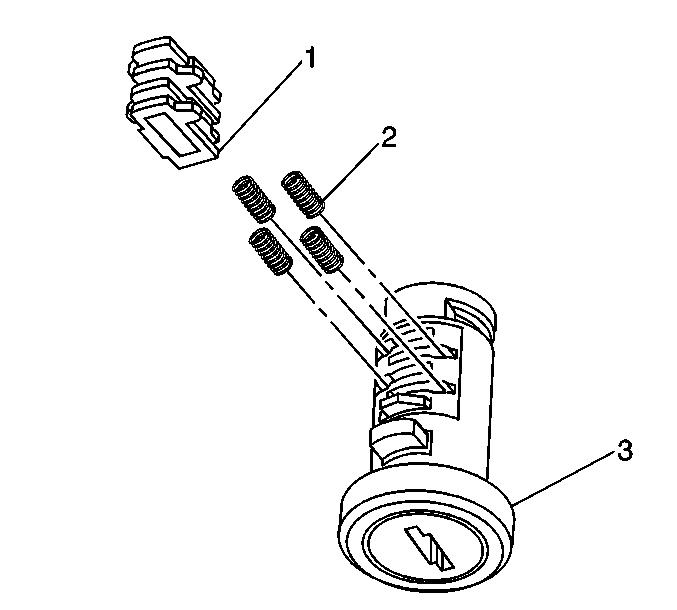 1
2
3