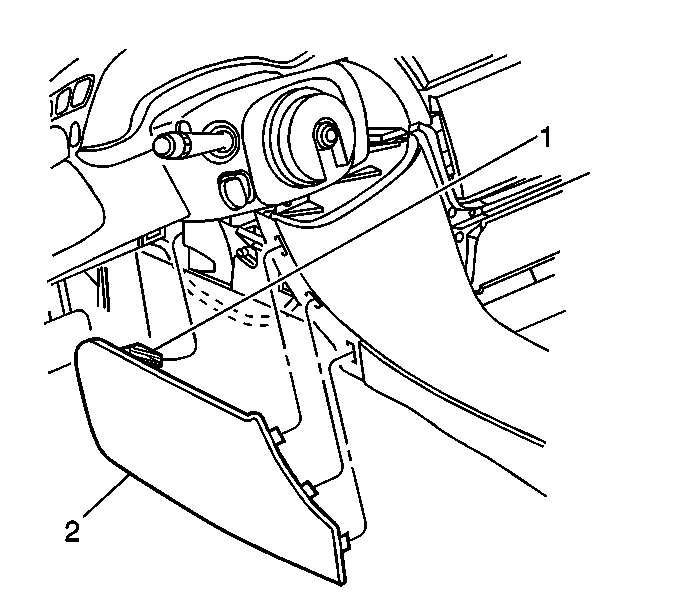 1

2