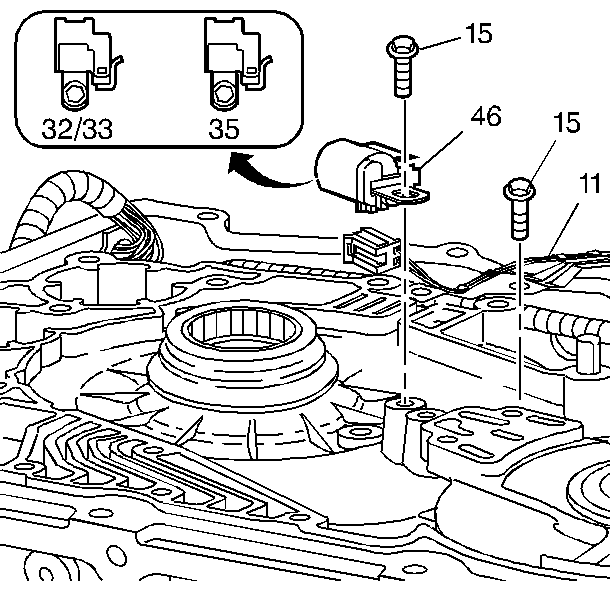 32/33
35
15
46
15
11