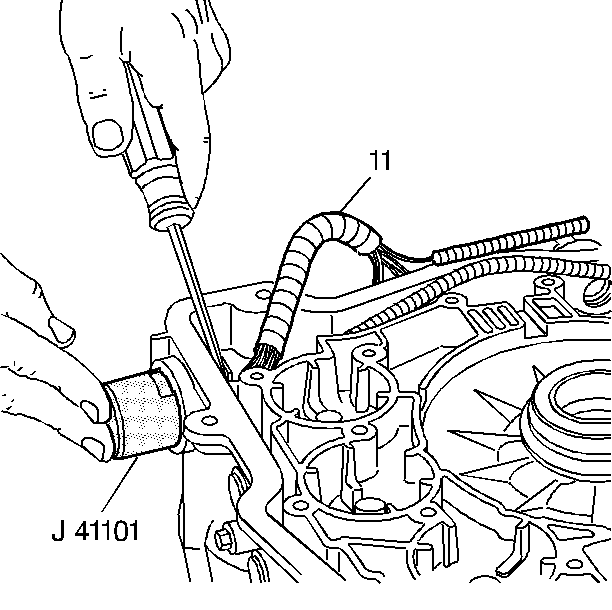 11

J 41101