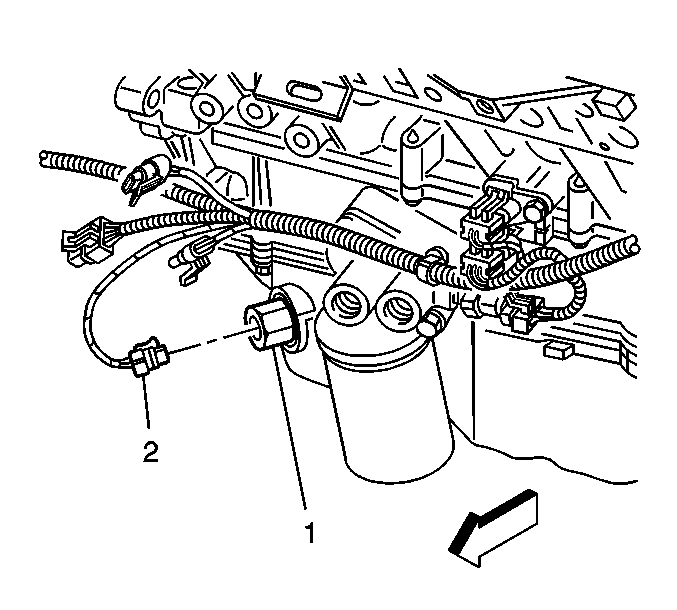 2

1