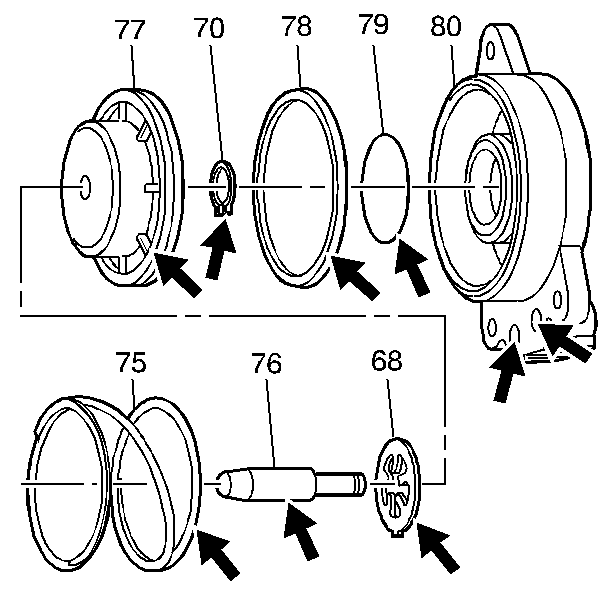 77
70
78
79
80
75
76
68