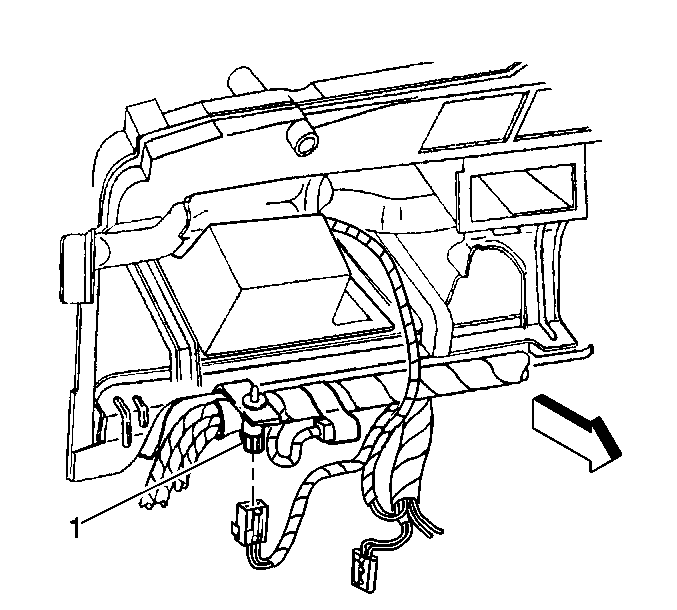 1