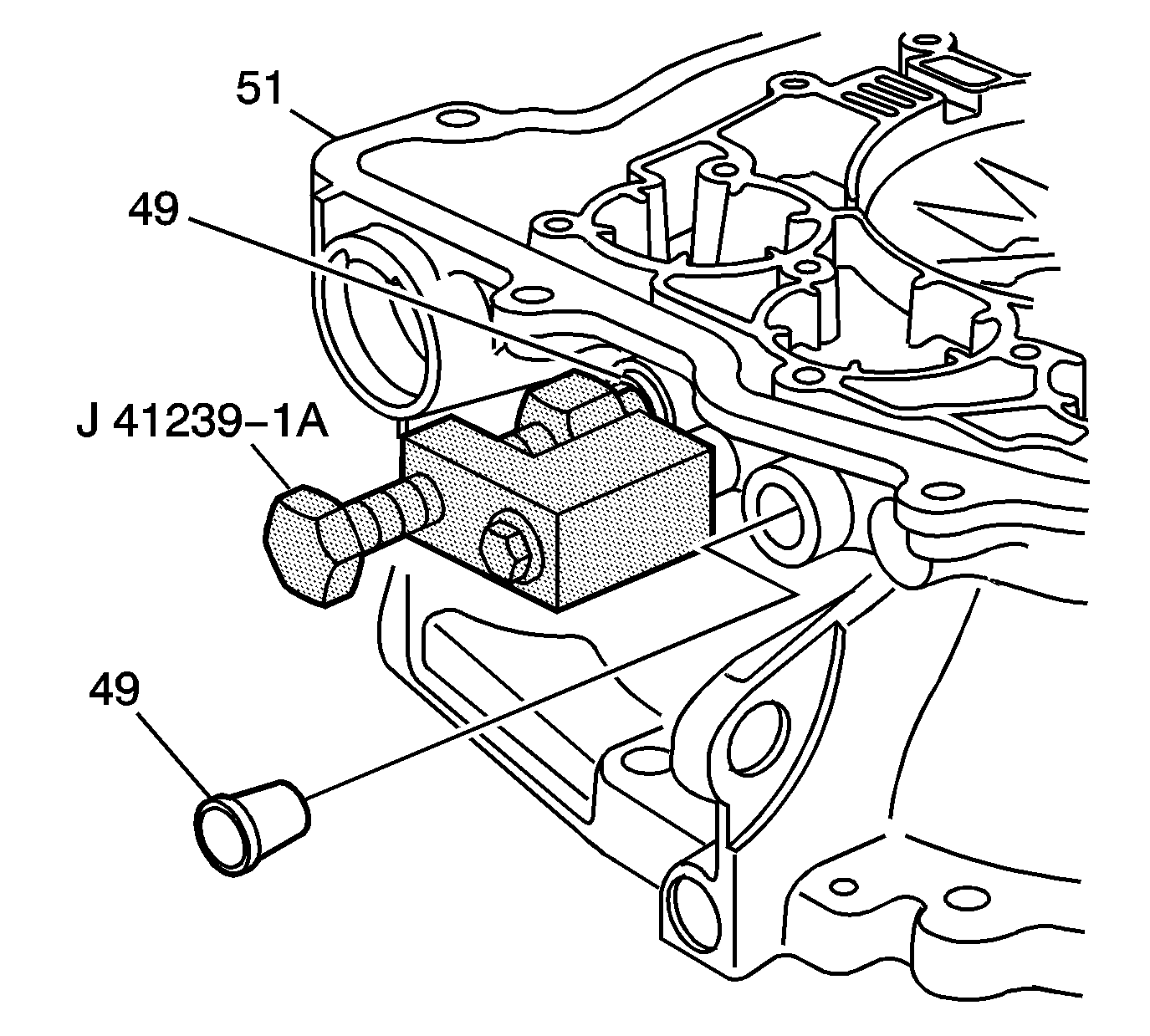 51

49

J 41239–1A

49