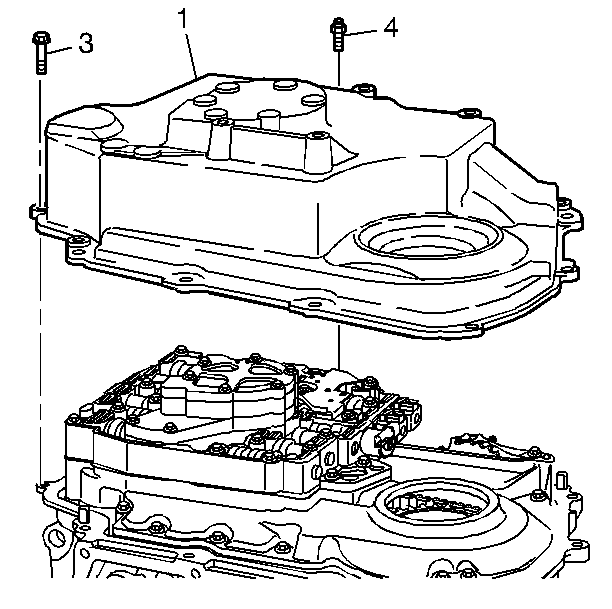 1
3
4