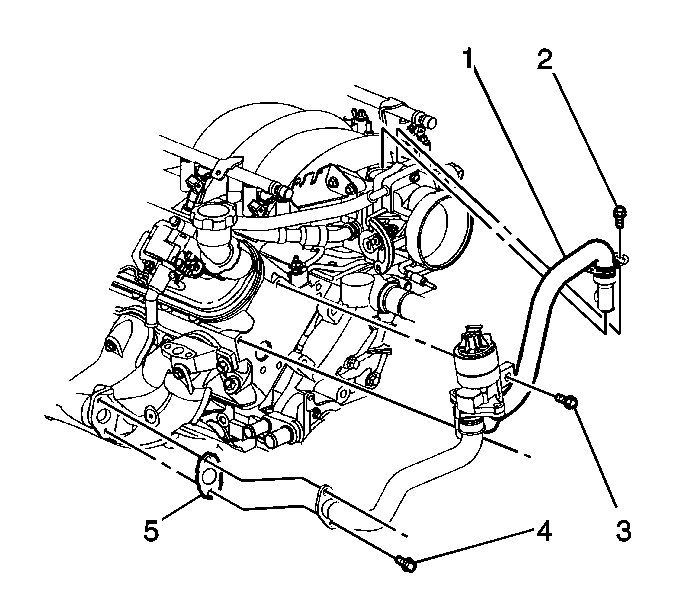 1
2
3
4
5