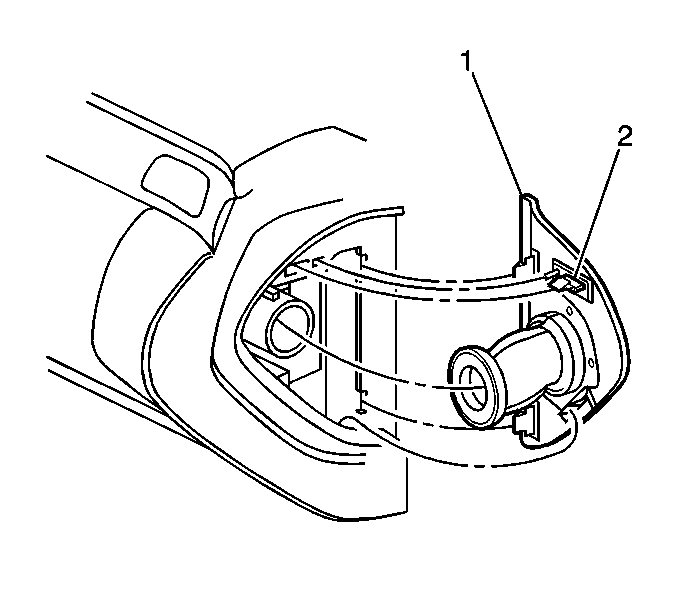 1
2