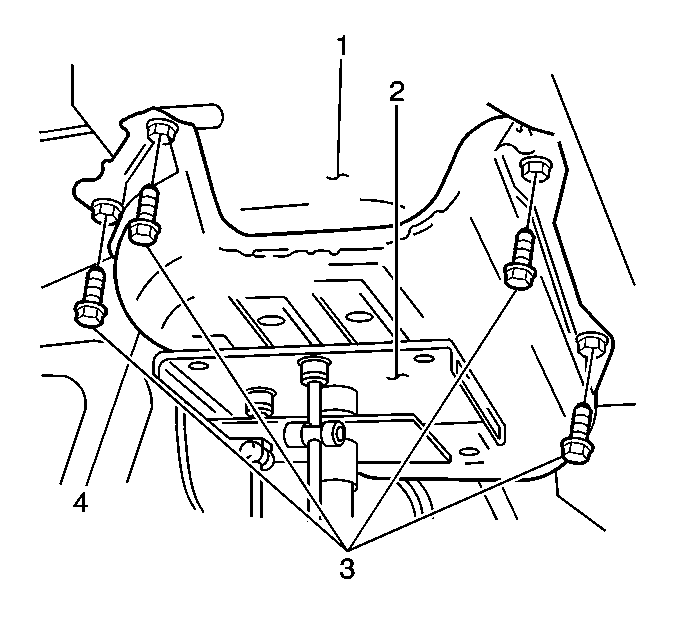 1
2
4
3