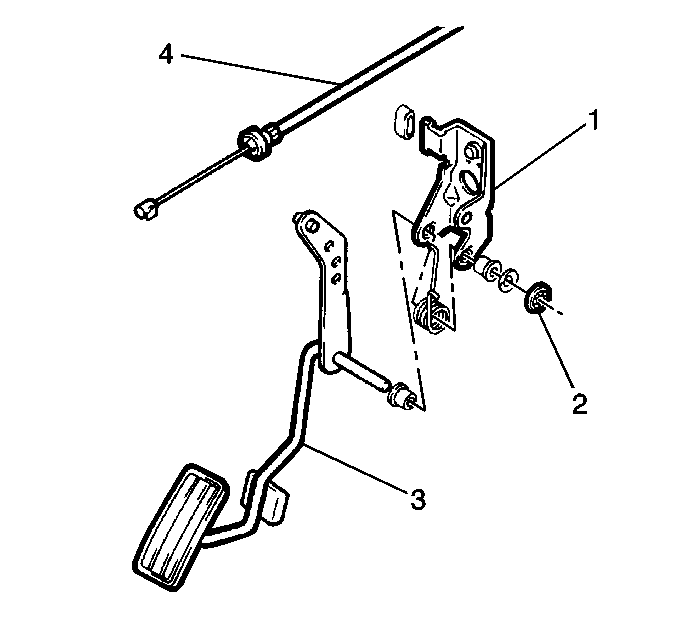 4

1

2

3